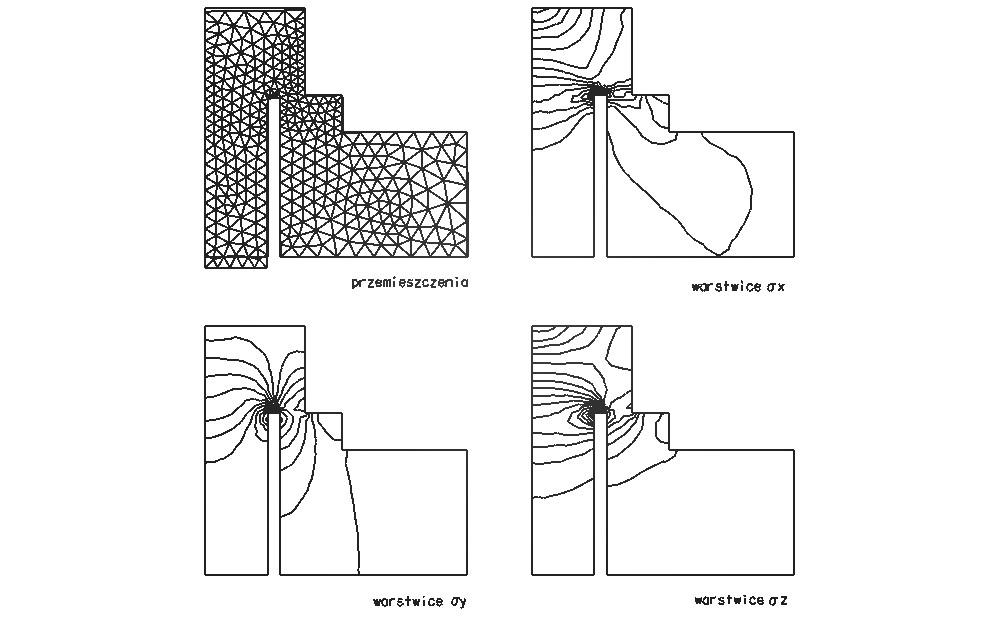 przemieszczenia

warstwice $\sigma x$

warstwice $\sigma y$

warstwice $\sigma z$